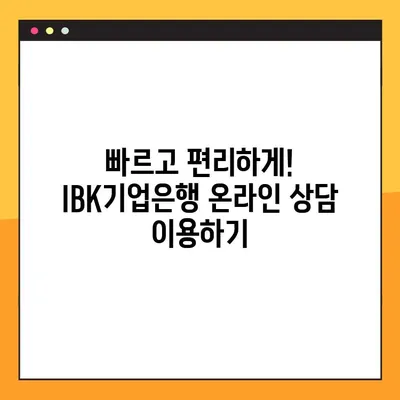 빠르고 편리하게!
IBK기업은행 온라인 상담 이용하기