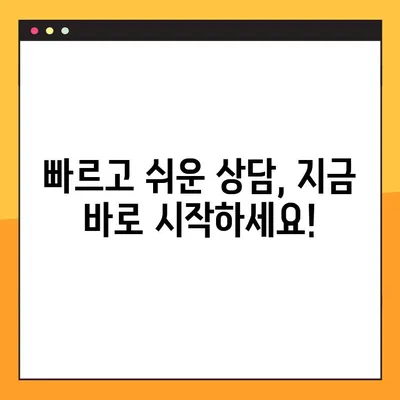 빠르고 쉬운 상담, 지금 바로 시작하세요!