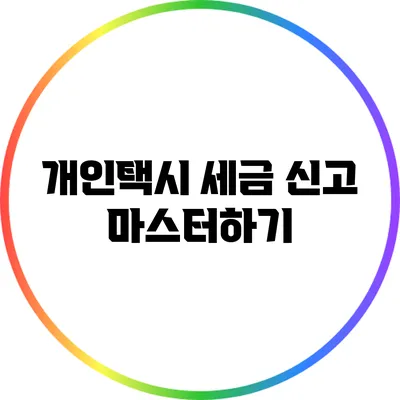 개인택시 세금 신고 마스터하기