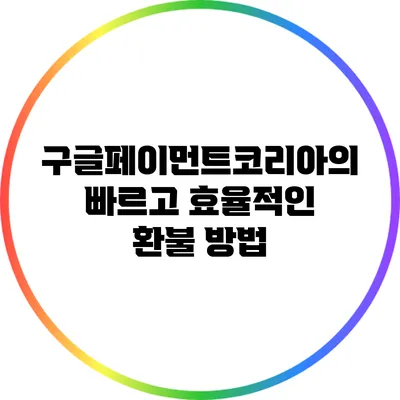 구글페이먼트코리아의
빠르고 효율적인
환불 방법