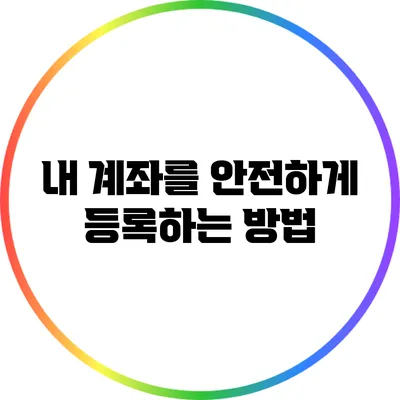 내 계좌를 안전하게
등록하는 방법