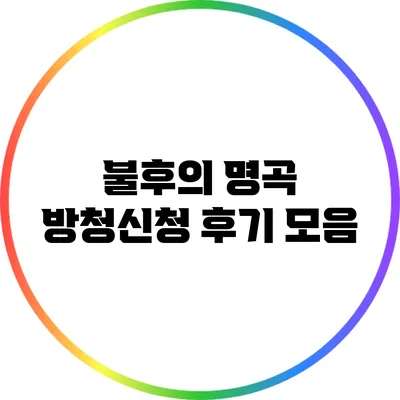 불후의 명곡
방청신청 후기 모음