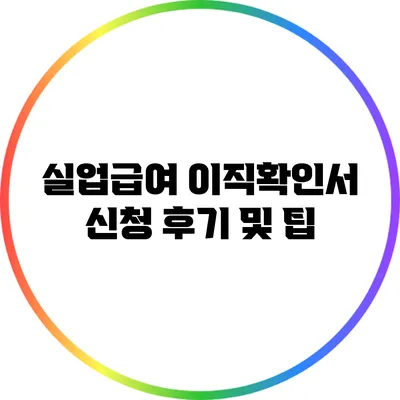 실업급여 이직확인서 신청 후기 및 팁