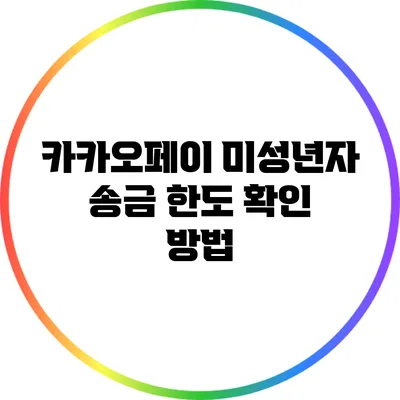 카카오페이 미성년자 송금 한도 확인 방법