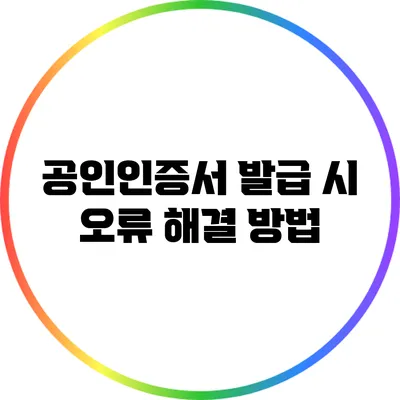 공인인증서 발급 시 오류 해결 방법