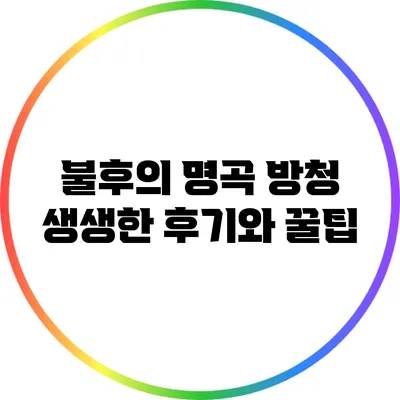 불후의 명곡 방청
생생한 후기와 꿀팁