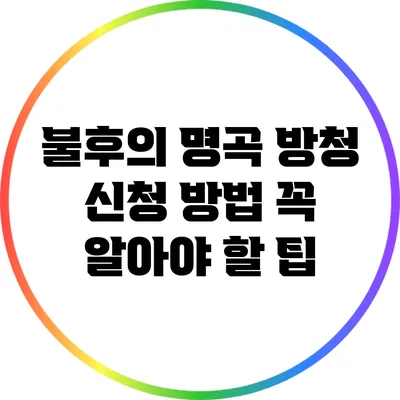 불후의 명곡 방청 신청 방법 꼭 알아야 할 팁