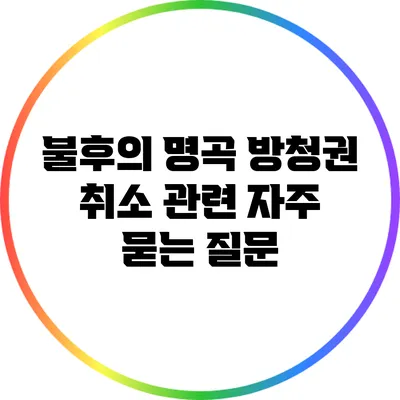 불후의 명곡 방청권 취소 관련 자주 묻는 질문