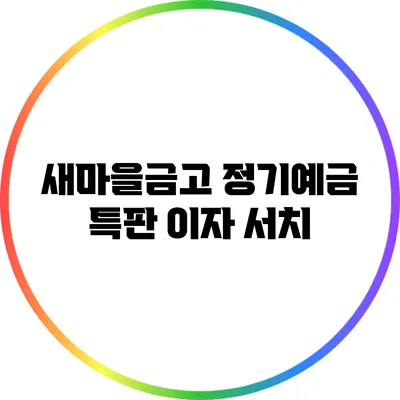 새마을금고 정기예금 특판 이자 서치