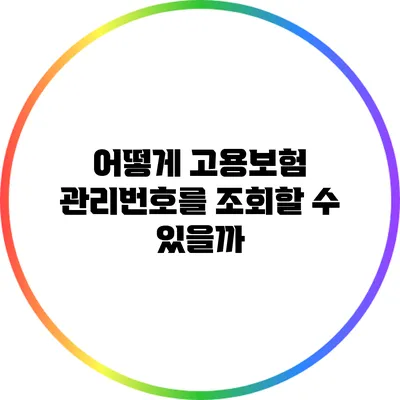 어떻게 고용보험 관리번호를 조회할 수 있을까