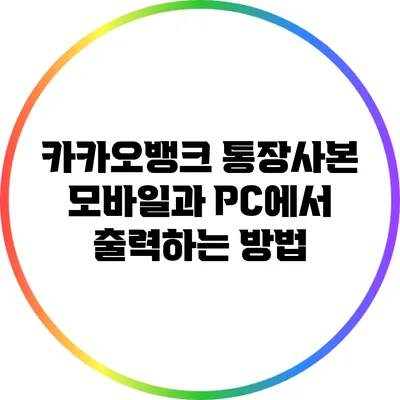 카카오뱅크 통장사본 모바일과 PC에서 출력하는 방법